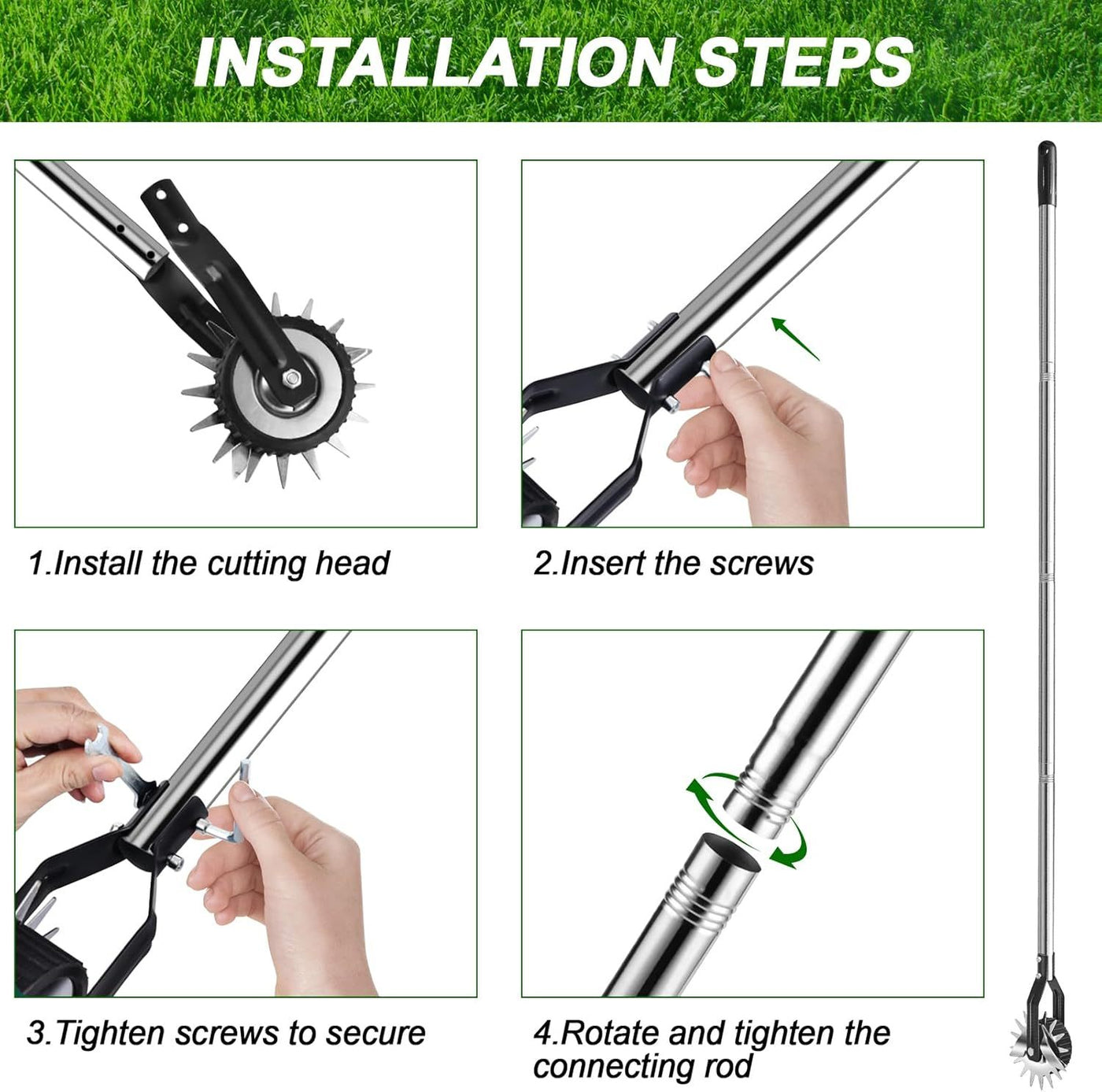 INSTALLATION STEPS

1.Install the cutting head

2.Insert the screws

3.Tighten screws to secure

4.Rotate and tighten the connecting rod