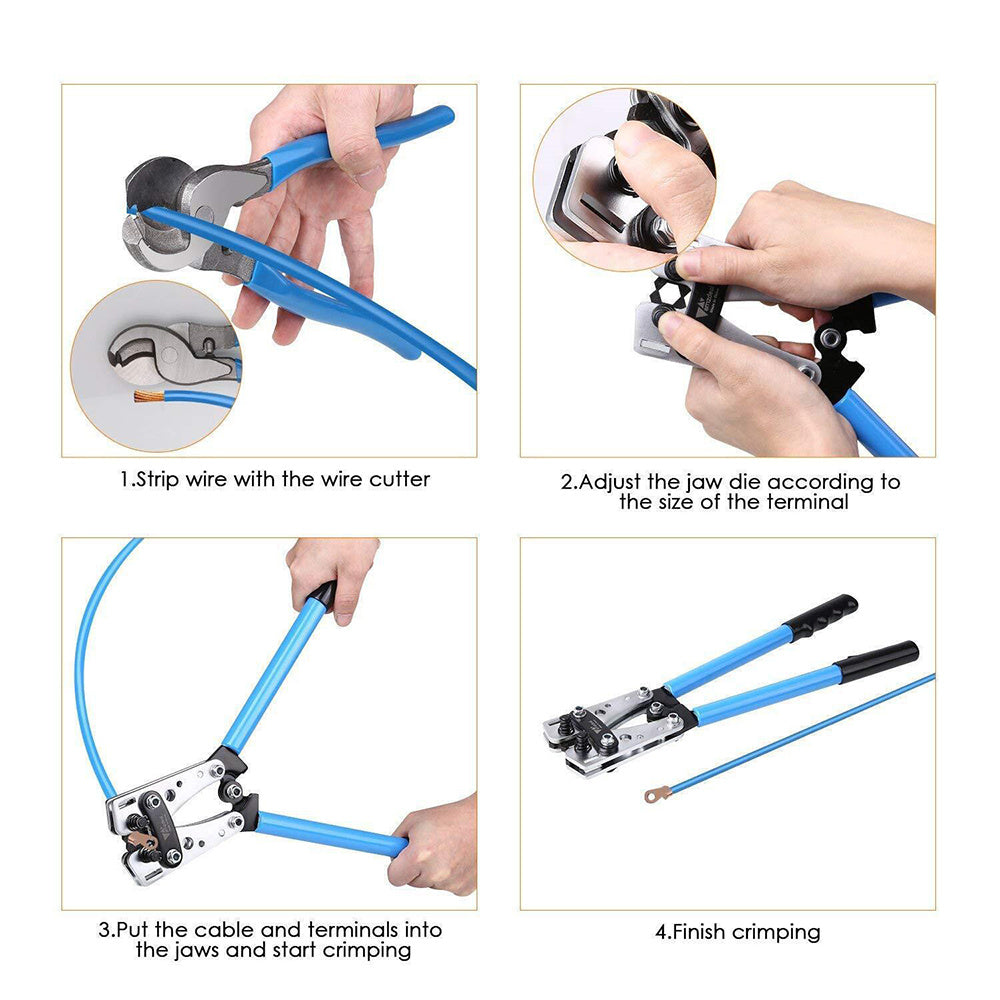 1.Strip wire with the wire cutter

2.Adjust the jaw die according to the size of the terminal

3.Put the cable and terminals into the jaws and start crimping

4.Finish crimping